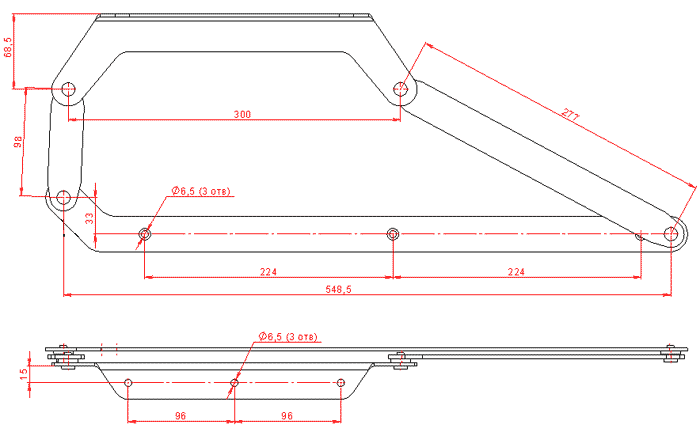 68,5
300
277
98
Ø6,5 (3 отв)
33
224
224
548,5
Ø6,5 (3 отв)
15
96
96