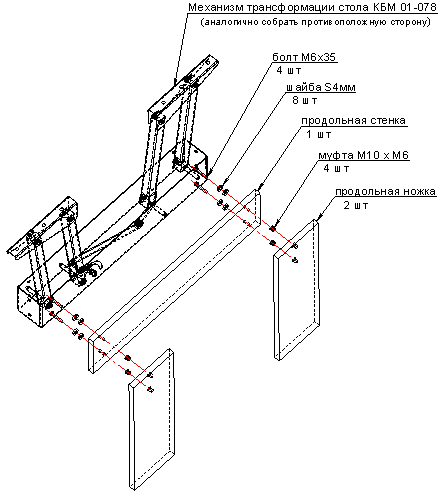 Механизм трансформации стола КБМ 01-078
(аналогично собрать противоположную сторону)

болт М6х35
4 шт

шайба S4мм
8 шт

продольная стенка
1 шт

муфта М10 х М6
4 шт

продольная ножка
2 шт