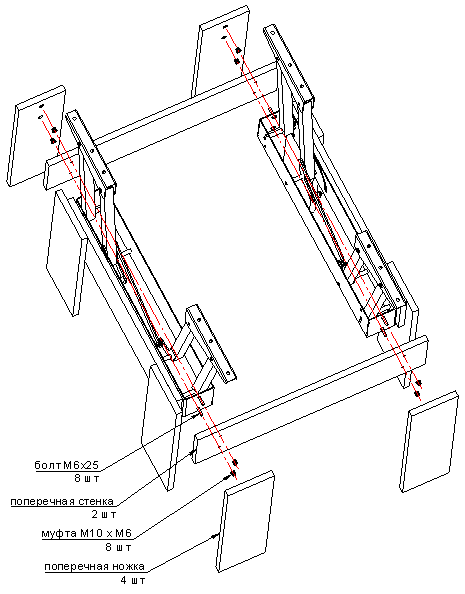 болт М6х25
8 шт

поперечная стенка
2 шт

муфта М10 х М6
8 шт

поперечная ножка
4 шт