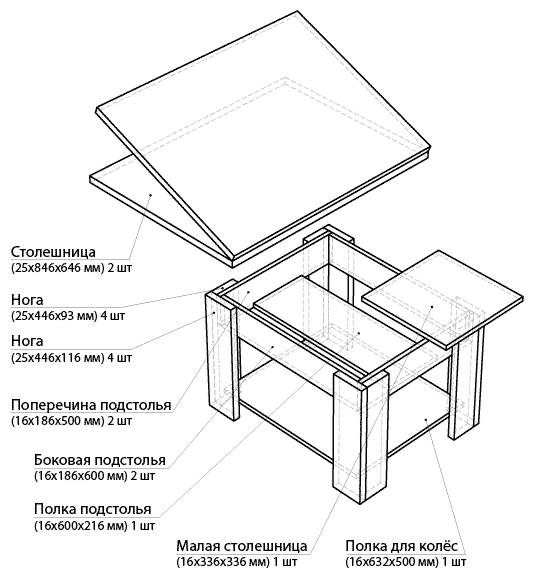 Столешница
(25х846х646 мм) 2 шт

Нога
(25х446х93 мм) 4 шт

Нога
(25х446х116 мм) 4 шт

Поперечина подстолья
(16х186х500 мм) 2 шт

Боковая подстолья
(16х186х600 мм) 2 шт

Полка подстолья
(16х600х216 мм) 1 шт

Малая столешница
(16х336х336 мм) 1 шт

Полка для колёс
(16х632х500 мм) 1 шт