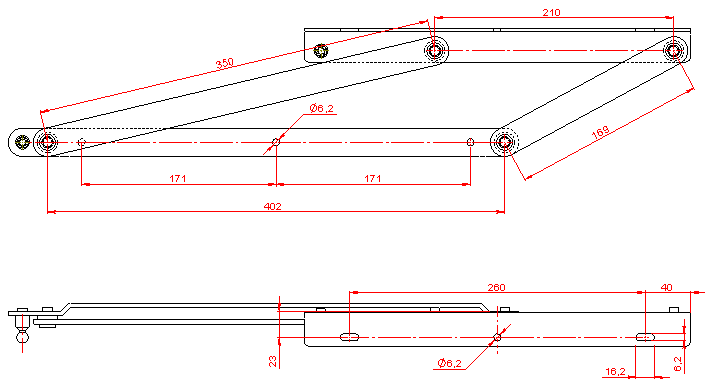 210
350
Ø6,2
169
171
171
402
260
40
23
Ø6,2
16,2
6,2