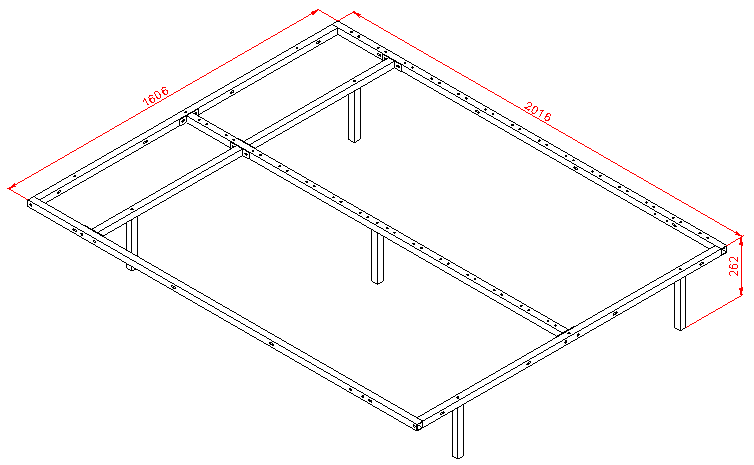 1606
2016
262